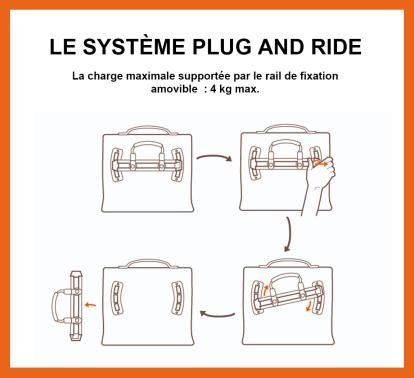 LE SYSTÈME PLUG AND RIDE

La charge maximale supportée par le rail de fixation amovible : 4 kg max.